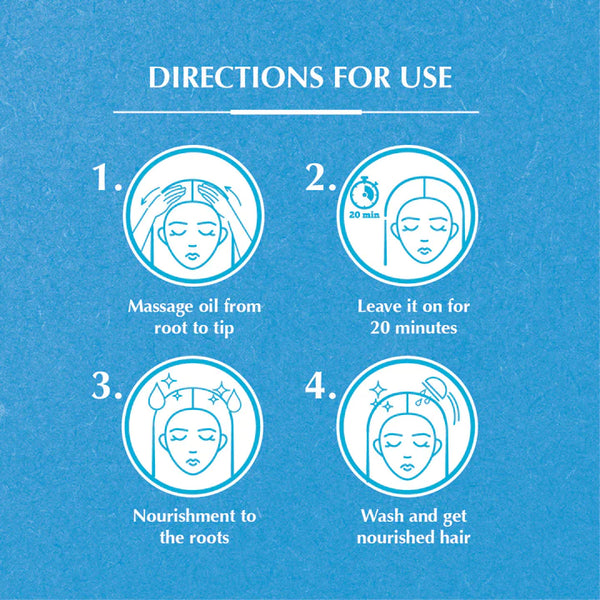 DIRECTIONS FOR USE

1.

Massage oil from root to tip

2.

20 min

Leave it on for 20 minutes

3.

Nourishment to the roots

4.

Wash and get nourished hair